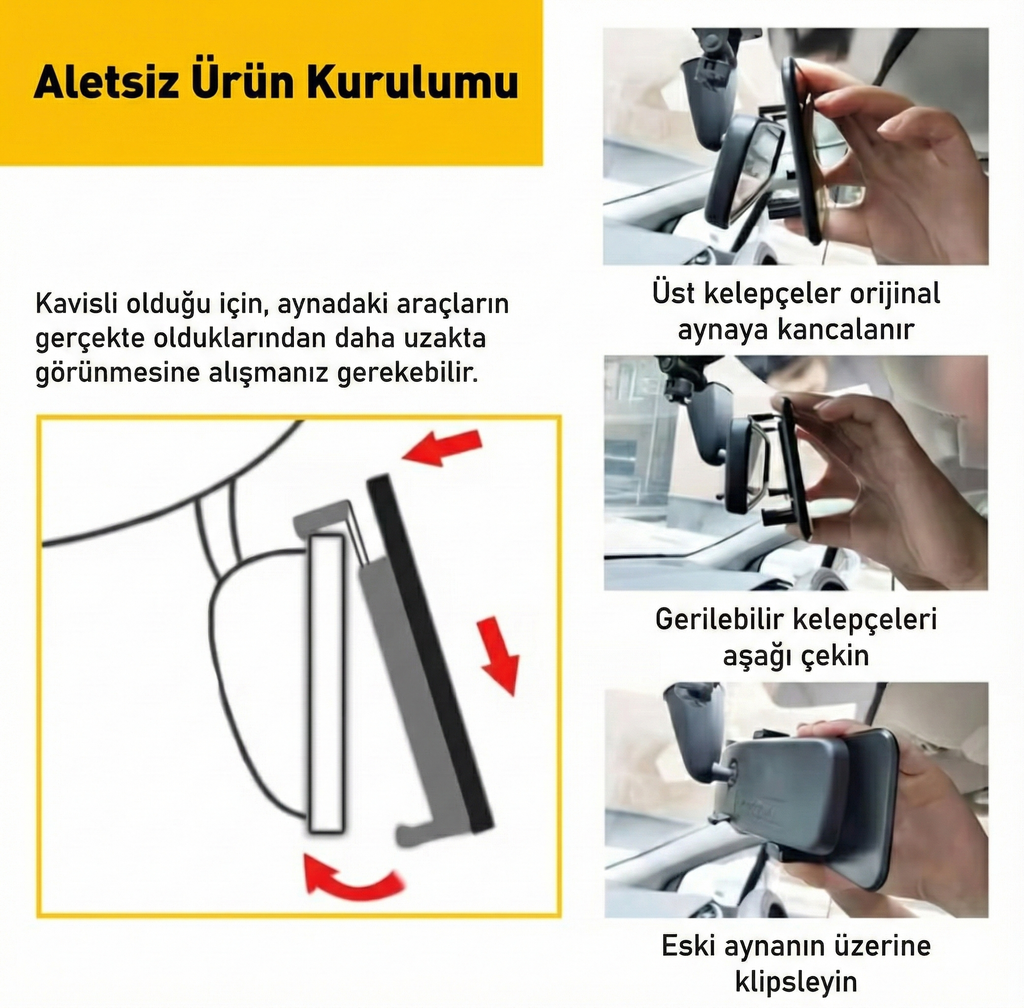 Aletsiz Ürün Kurulumu

Kavisli olduğu için, aynadaki araçların gerçekte olduklarından daha uzakta görünmesine alışmanız gerekebilir.

Üst kelepçeler orijinal aynaya kancalanır

Gerilebilir kelepçeleri aşağı çekin

Eski aynanın üzerine klipsleyin